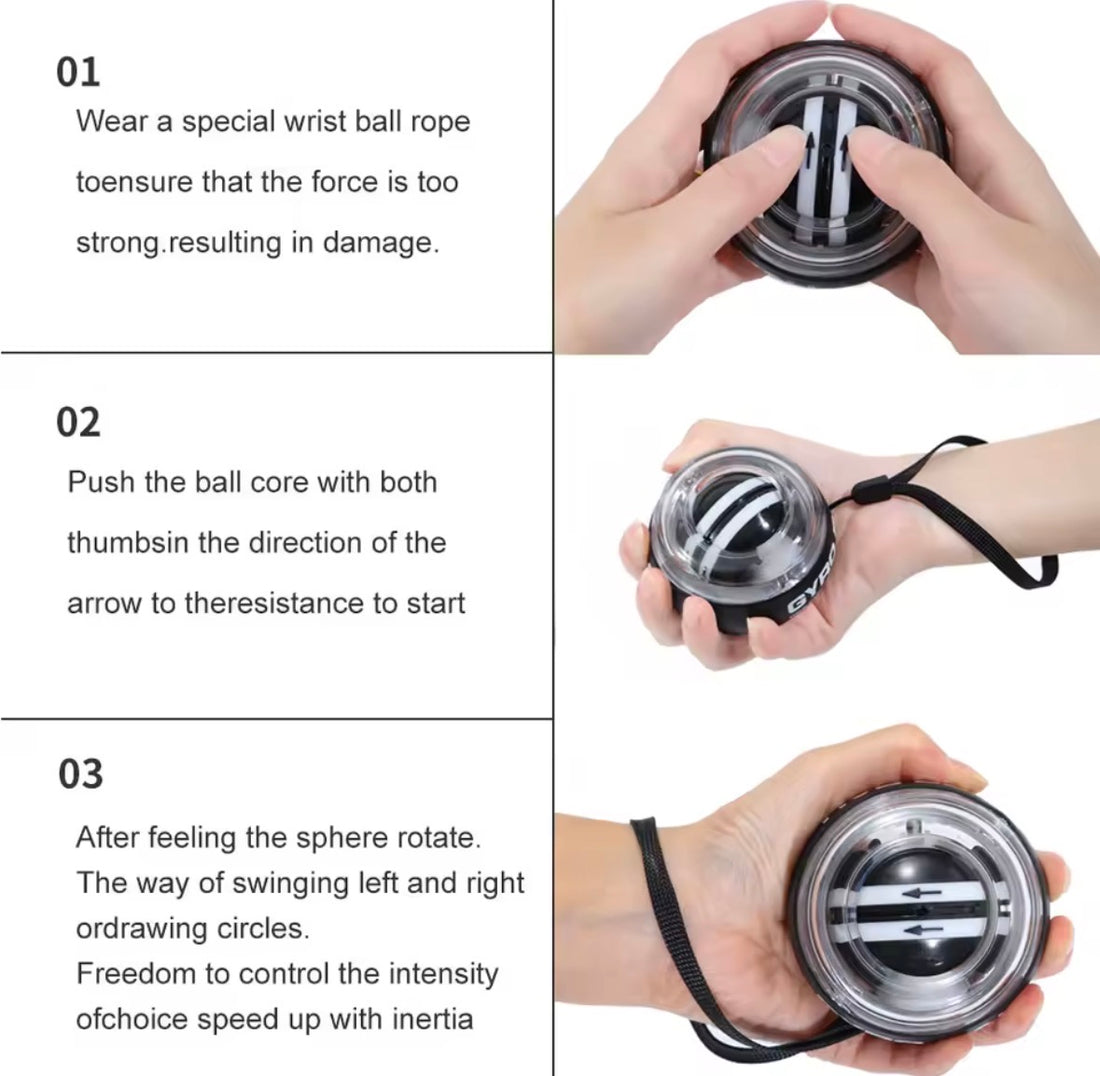 01
Wear a special wrist ball rope toensure that the force is too strong.resulting in damage.

02
Push the ball core with both thumbsin the direction of the arrow to theresistance to start

GYRO

03
After feeling the sphere rotate.
The way of swinging left and right ordrawing circles.
Freedom to control the intensity ofchoice speed up with inertia