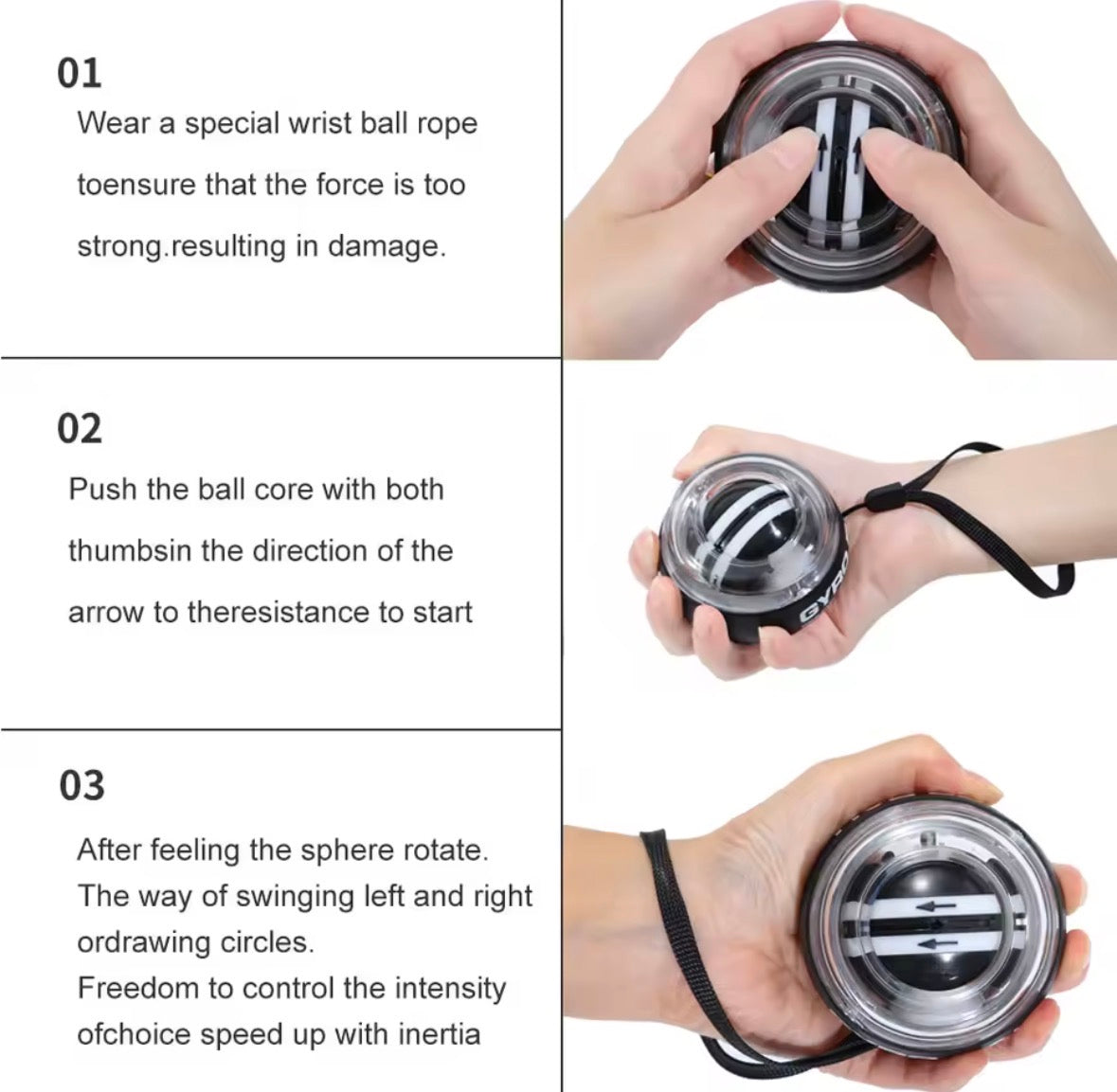 01
Wear a special wrist ball rope toensure that the force is too strong.resulting in damage.

02
Push the ball core with both thumbsin the direction of the arrow to theresistance to start

GYRO

03
After feeling the sphere rotate.
The way of swinging left and right ordrawing circles.
Freedom to control the intensity ofchoice speed up with inertia