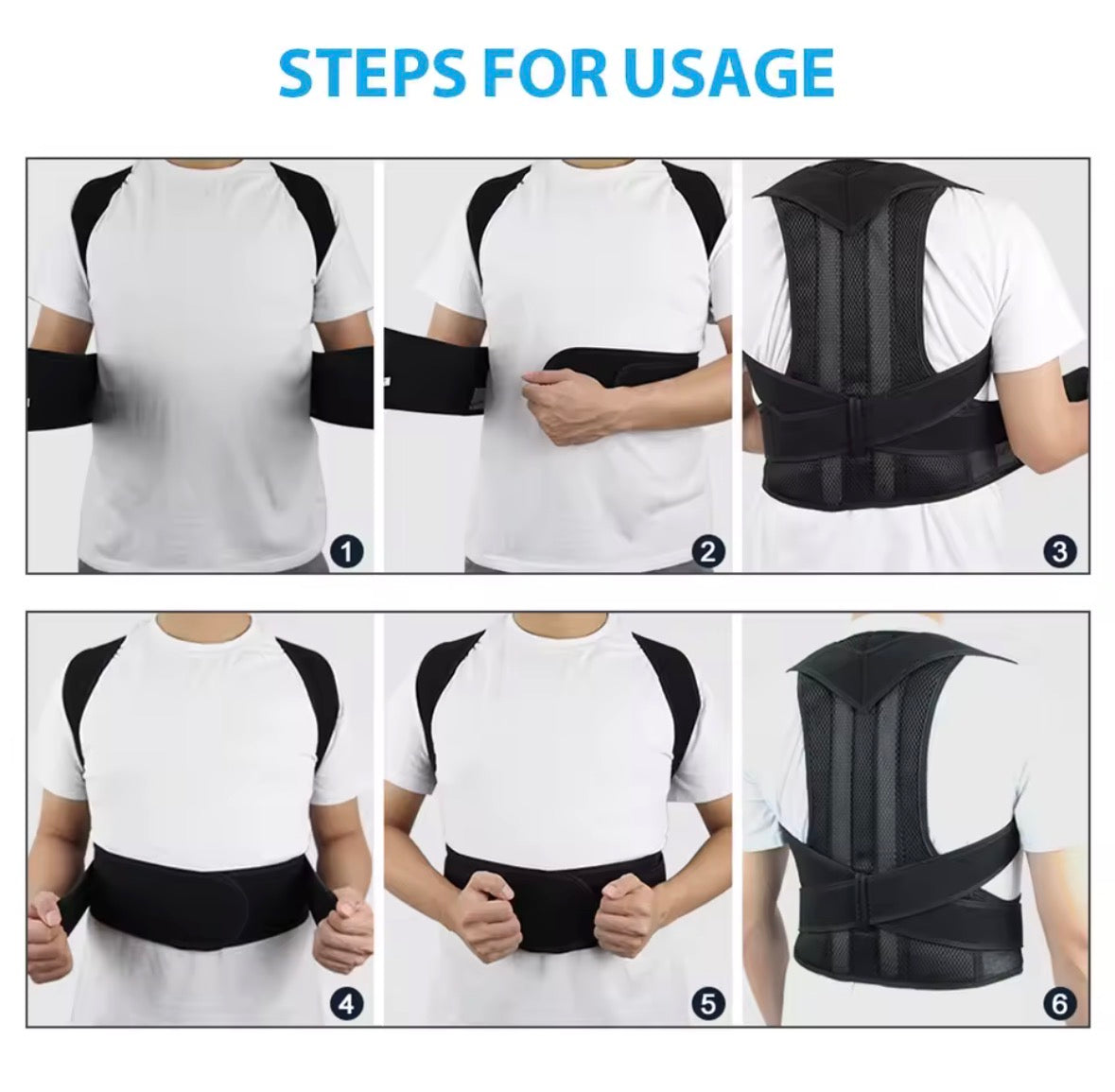 STEPS FOR USAGE

1

2

3

4

5

6